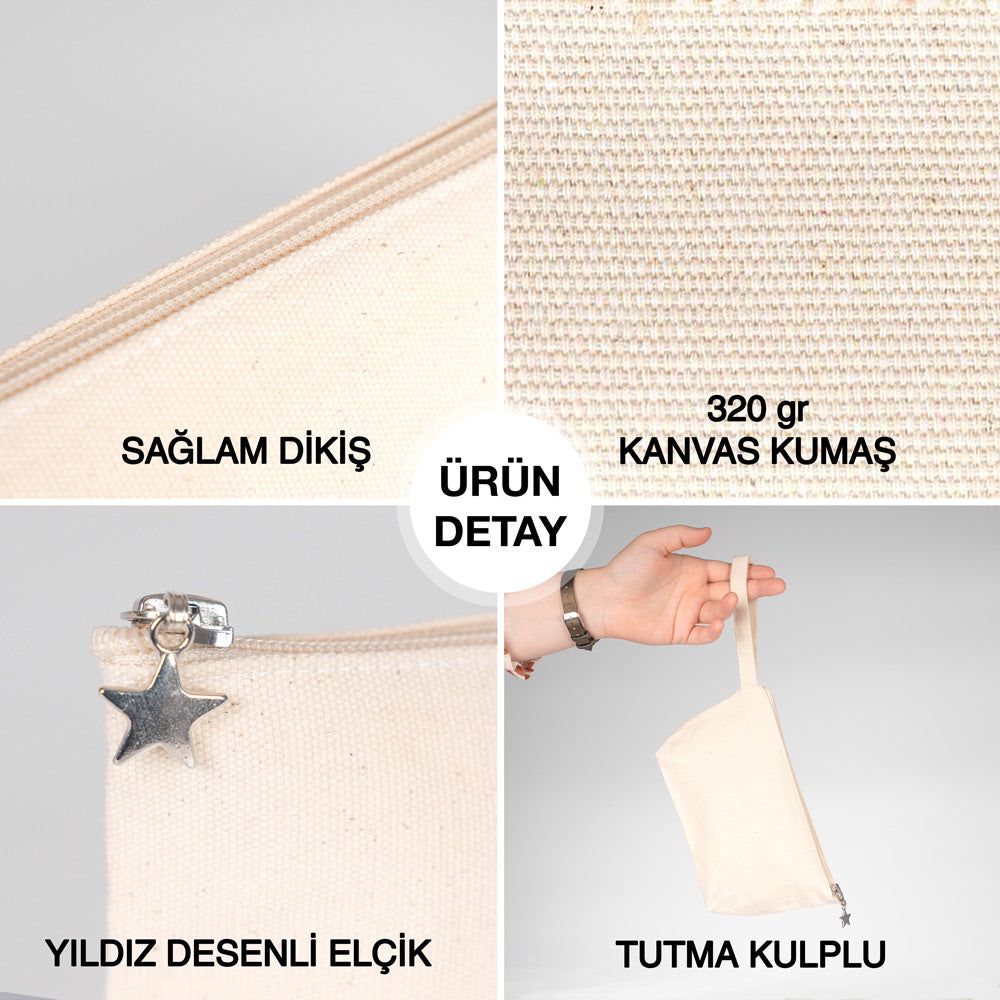 SAĞLAM DİKİŞ

320 gr
KANVAS KUMAŞ

ÜRÜN
DETAY

YILDIZ DESENLİ ELÇİK

TUTMA KULPLU