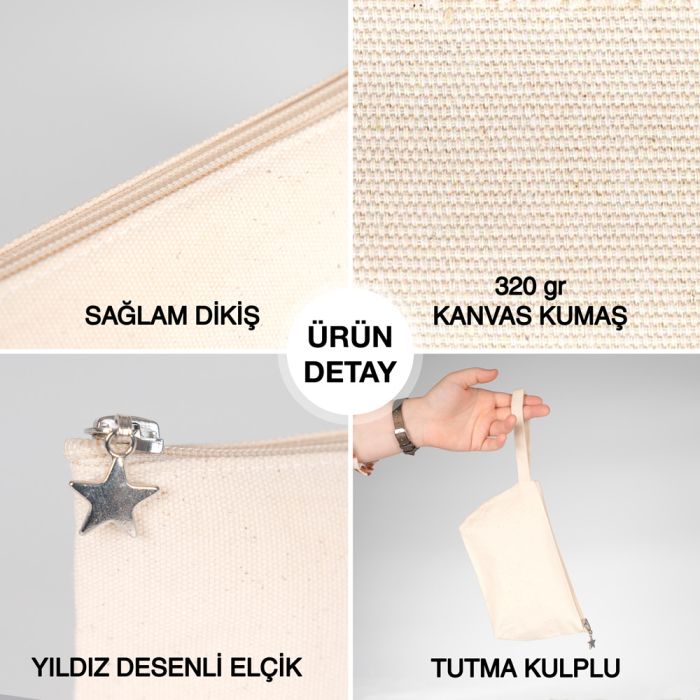 SAĞLAM DİKİŞ

320 gr
KANVAS KUMAŞ

ÜRÜN
DETAY

YILDIZ DESENLİ ELÇİK

TUTMA KULPLU